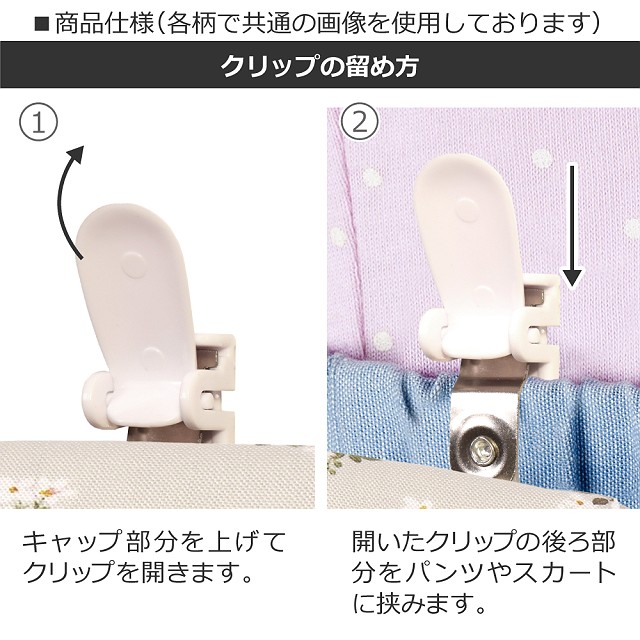 ■商品仕様（各柄で共通の画像を使用しております）

クリップの留め方

①

キャップ部分を上げてクリップを開きます。

②

開いたクリップの後ろ部分をパンツやスカートに挟みます。