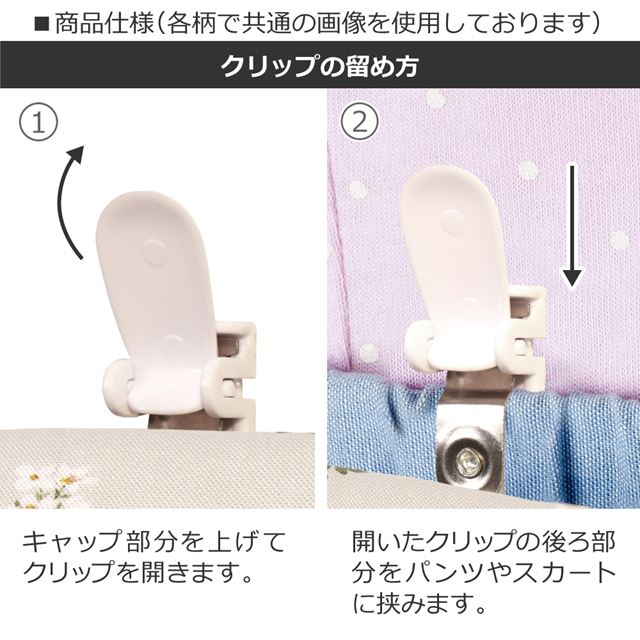 ■商品仕様（各柄で共通の画像を使用しております）

クリップの留め方

①

キャップ部分を上げてクリップを開きます。

②

開いたクリップの後ろ部分をパンツやスカートに挟みます。