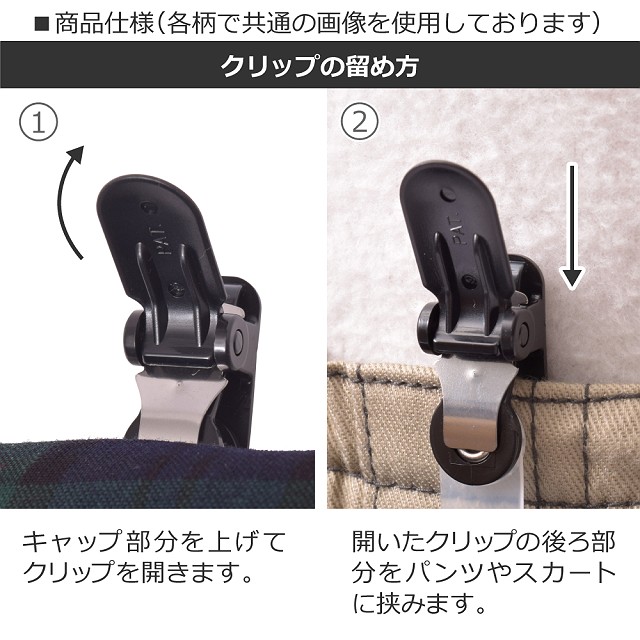 ■商品仕様(各柄で共通の画像を使用しております)

クリップの留め方

①

PAT.

キャップ部分を上げてクリップを開きます。

②

PAT.

開いたクリップの後ろ部分をパンツやスカートに挟みます。