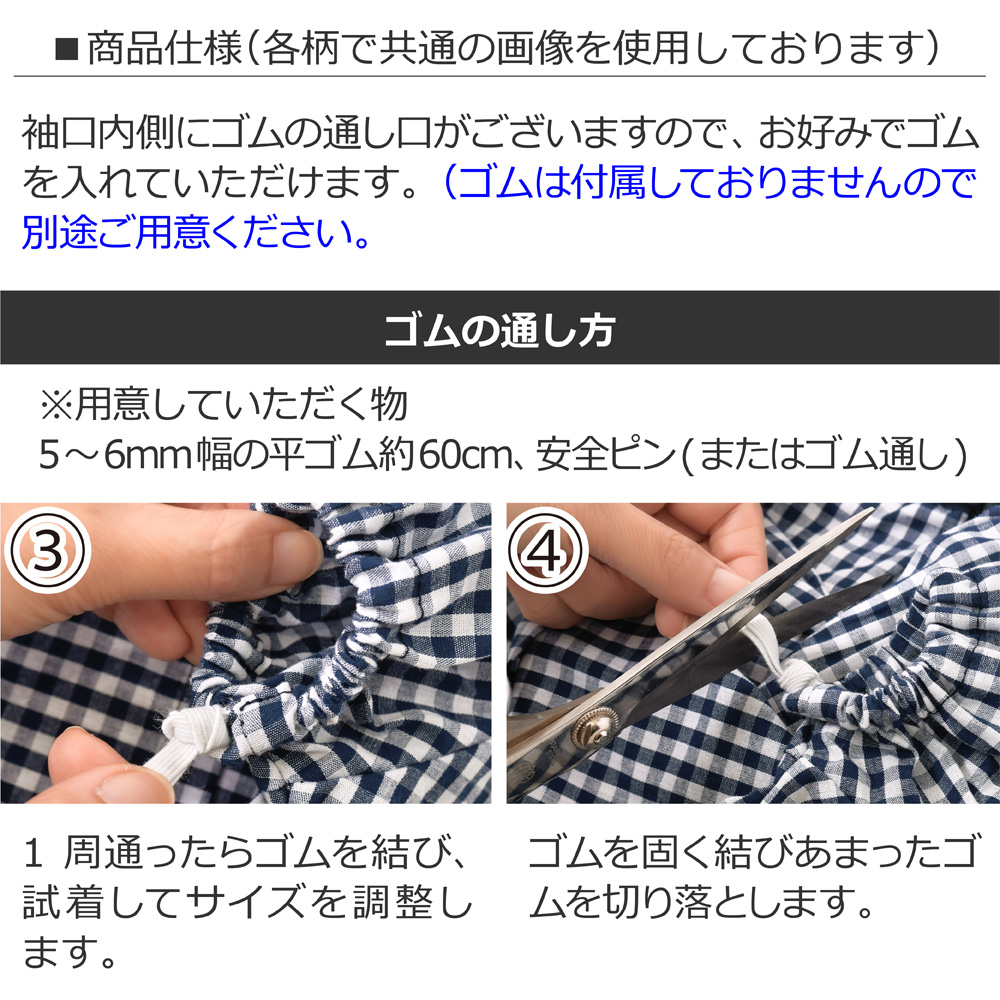 ■商品仕様(各柄で共通の画像を使用しております)

袖口内側にゴムの通し口がございますので、お好みでゴムを入れていただけます。(ゴムは付属しておりませんので別途ご用意ください。

ゴムの通し方

※用意していただく物
5～6mm幅の平ゴム約60cm、安全ピン(またはゴム通し)

③

④

1 周通ったらゴムを結び、試着してサイズを調整します。

ゴムを固く結びあまったゴムを切り落とします。